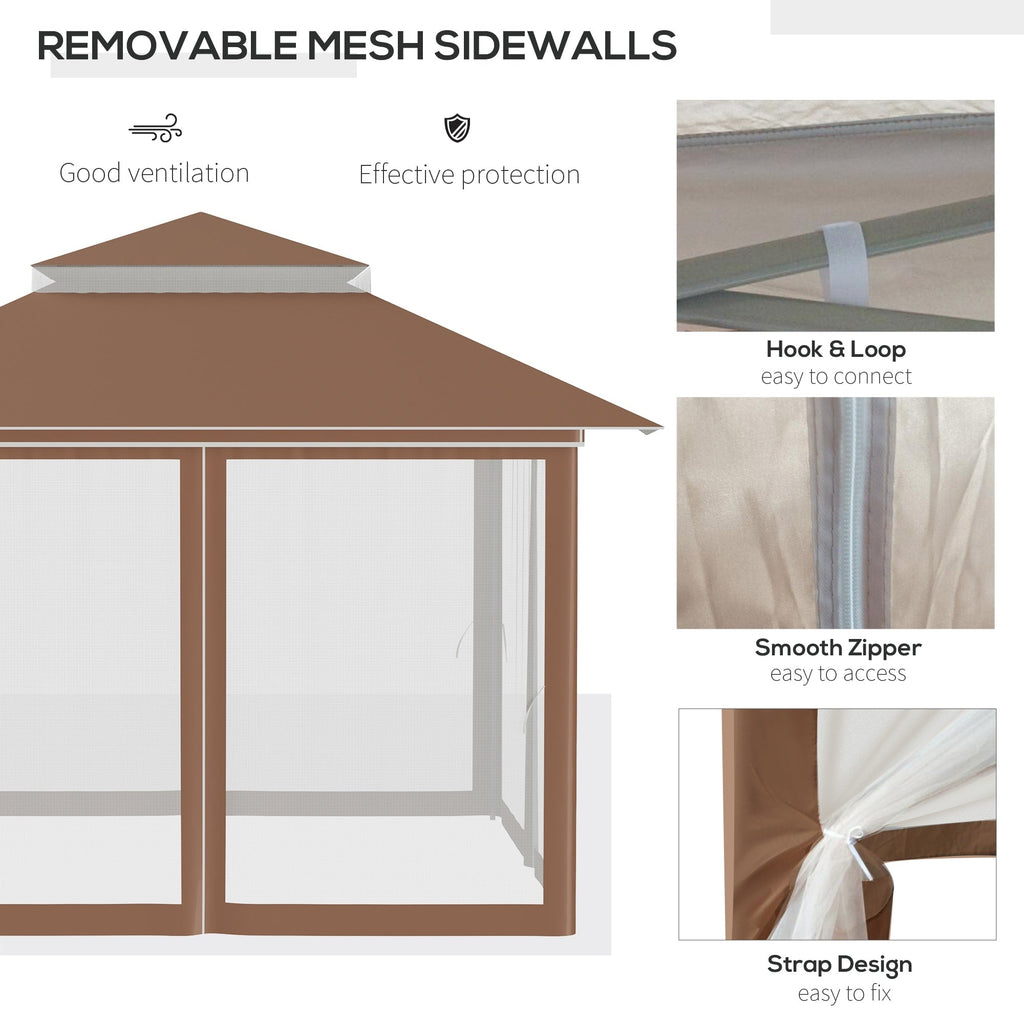 REMOVABLE MESH SIDEWALLS

Good ventilation

Effective protection

Hook & Loop
easy to connect

Smooth Zipper
easy to access

Strap Design
easy to fix