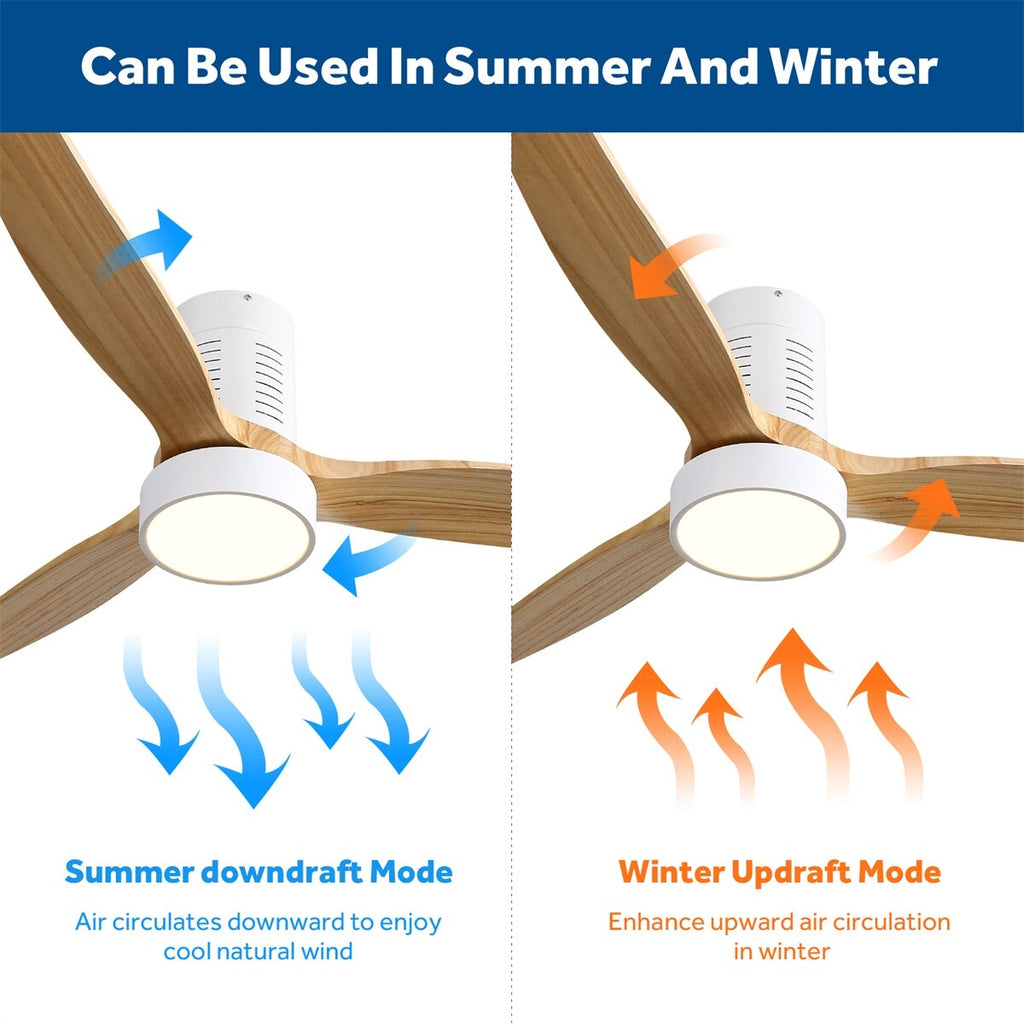 Can Be Used In Summer And Winter

Summer downdraft Mode

Air circulates downward to enjoy cool natural wind

Winter Updraft Mode

Enhance upward air circulation in winter