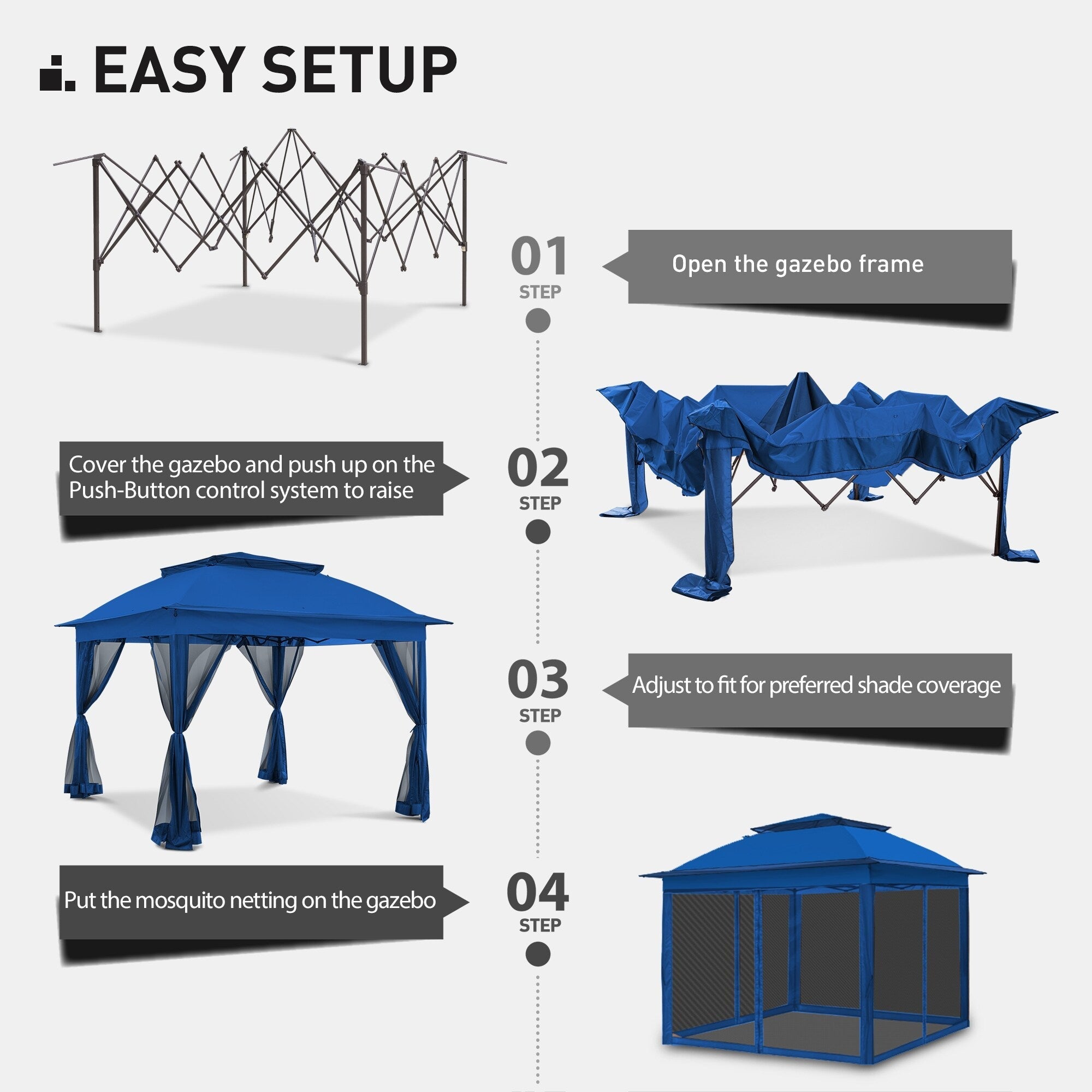 EASY SETUP

01
STEP

Open the gazebo frame

Cover the gazebo and push up on the Push-Button control system to raise

02
STEP

03
STEP

Adjust to fit for preferred shade coverage

Put the mosquito netting on the gazebo

04
STEP